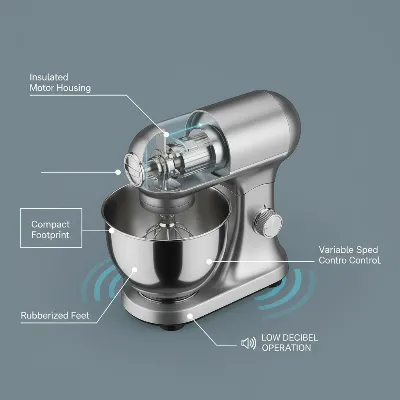 Insulated Motor Housing

Compact Footprint

Variable Sped Contro Control

Rubberized Feet

LOW DECIBEL OPERATION